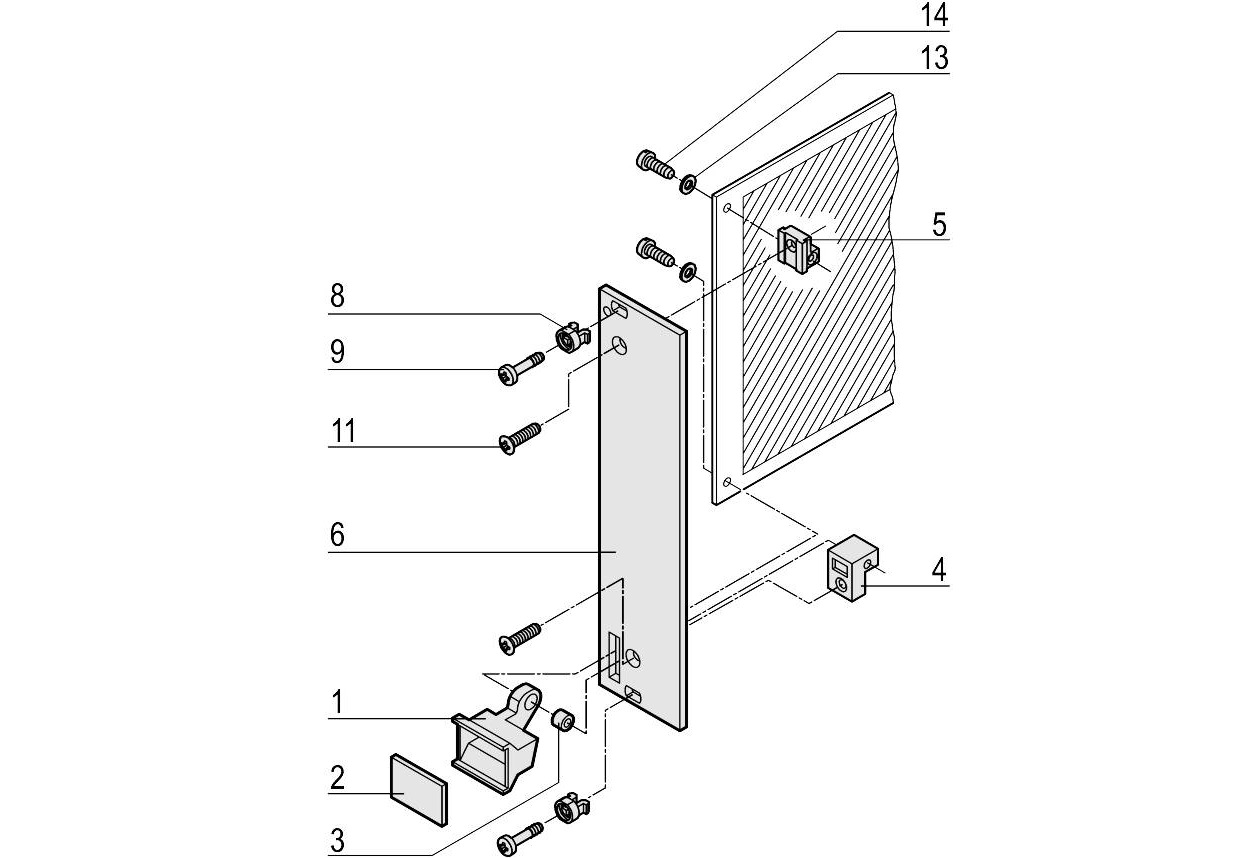 14
13
5
8
9
11
6
4
1
2
3